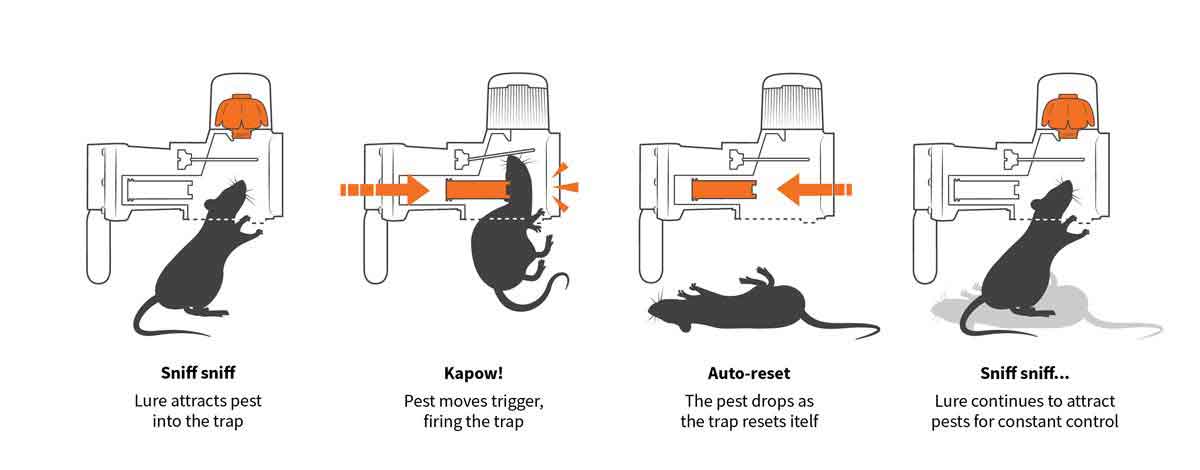 Sniff sniff
Lure attracts pest into the trap

Kapow!
Pest moves trigger, firing the trap

Auto-reset
The pest drops as the trap resets itelf

Sniff sniff...
Lure continues to attract pests for constant control